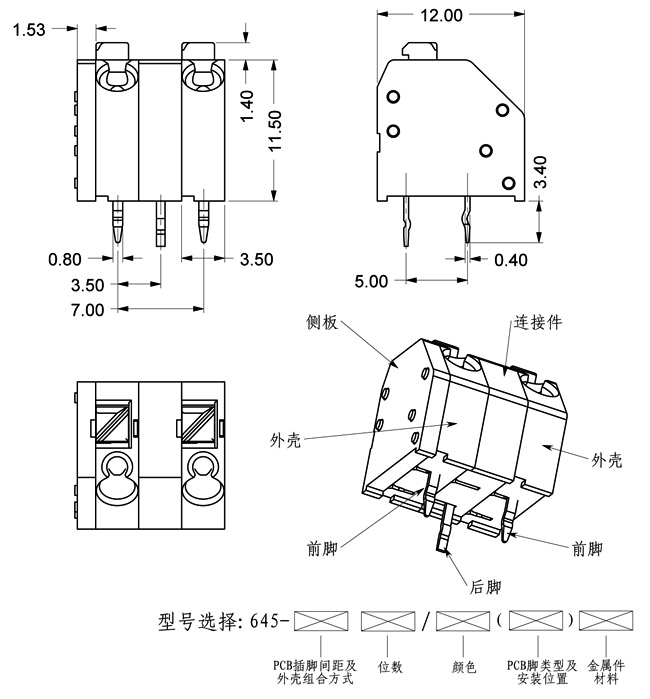 1.53
1.40
11.50
0.80
3.50
3.50
7.00
12.00
3.40
0.40
5.00
侧板
连接件
外壳
外壳
前脚
前脚
后脚
型号选择: 645- / ( )
PCB插脚间距及外壳组合方式
位数
颜色
PCB脚类型及安装位置
金属件材料